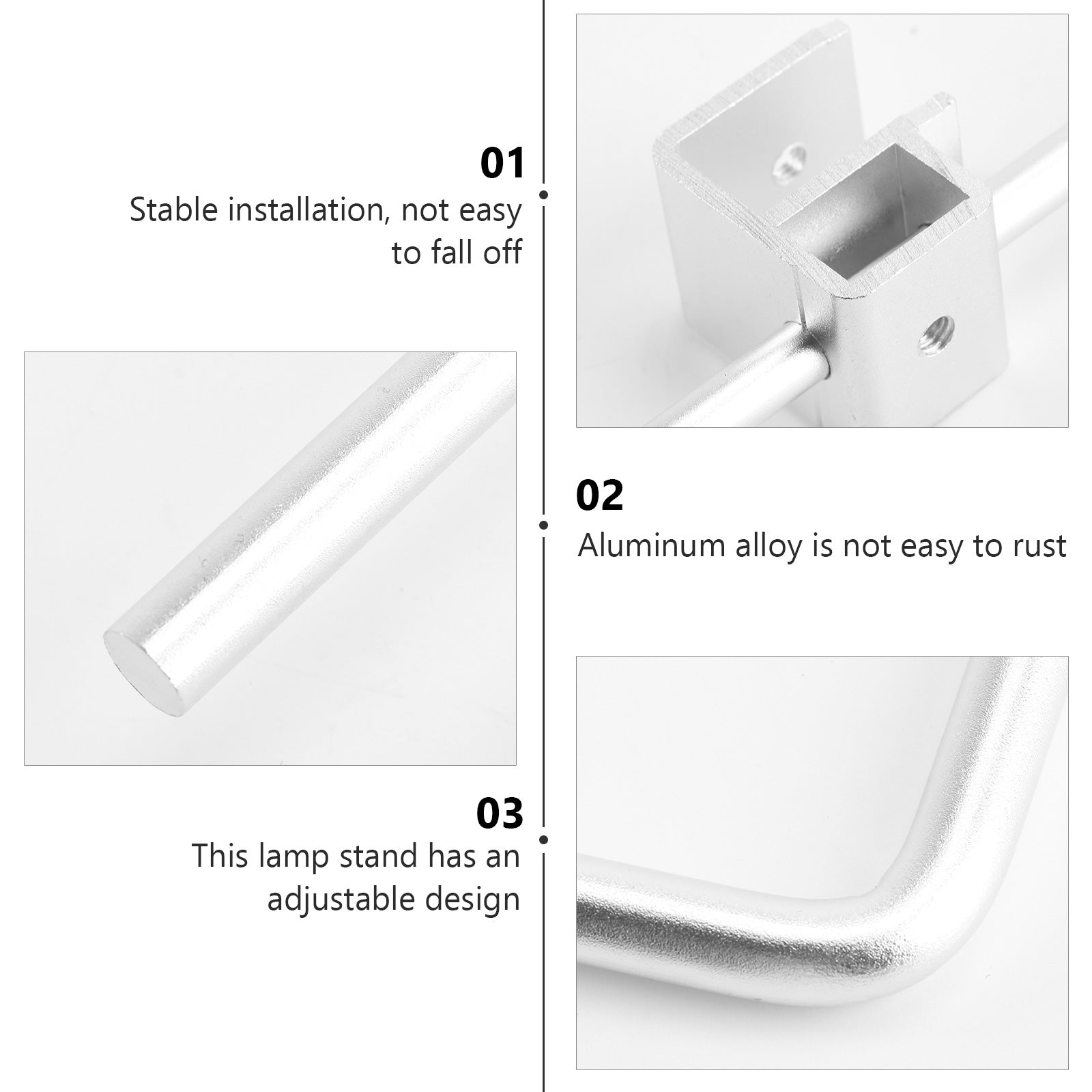 01
Stable installation, not easy to fall off

02
Aluminum alloy is not easy to rust

03
This lamp stand has an adjustable design